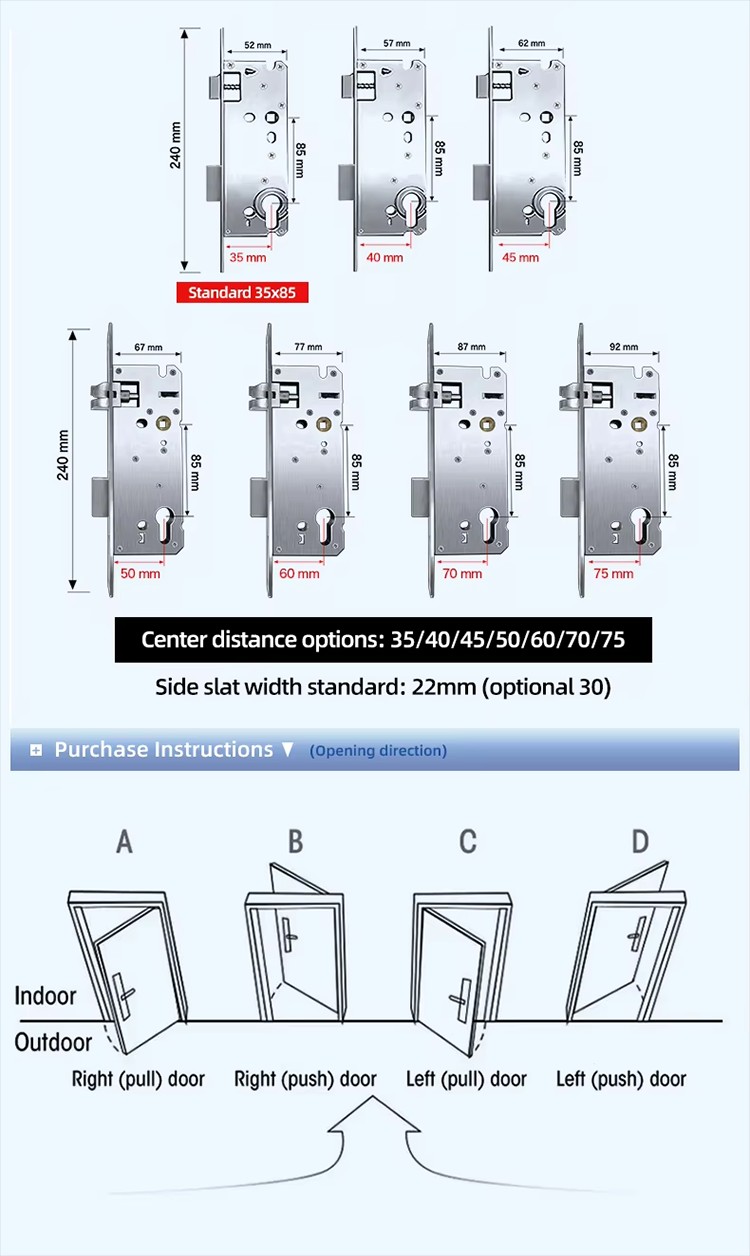 240 mm

52 mm
85 mm
35 mm

57 mm
85 mm
40 mm

62 mm
85 mm
45 mm

Standard 35x85

240 mm

67 mm
85 mm
50 mm

77 mm
85 mm
60 mm

87 mm
85 mm
70 mm

92 mm
85 mm
75 mm

Center distance options: 35/40/45/50/60/70/75

Side slat width standard: 22mm (optional 30)

Purchase Instructions ▼ (Opening direction)

A B C D

Indoor
Outdoor

Right (pull) door Right (push) door Left (pull) door Left (push) door