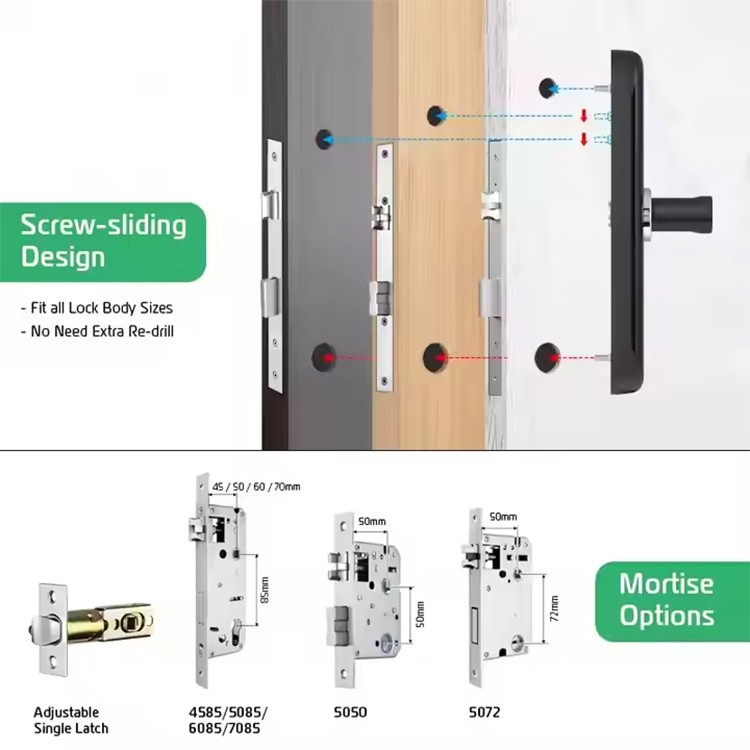 Screw-sliding Design

- Fit all Lock Body Sizes
- No Need Extra Re-drill

45 / 50 / 60 / 70mm

85mm

50mm

50mm

50mm

72mm

Mortise Options

Adjustable Single Latch

4585/5085/ 6085/7085

5050

5072